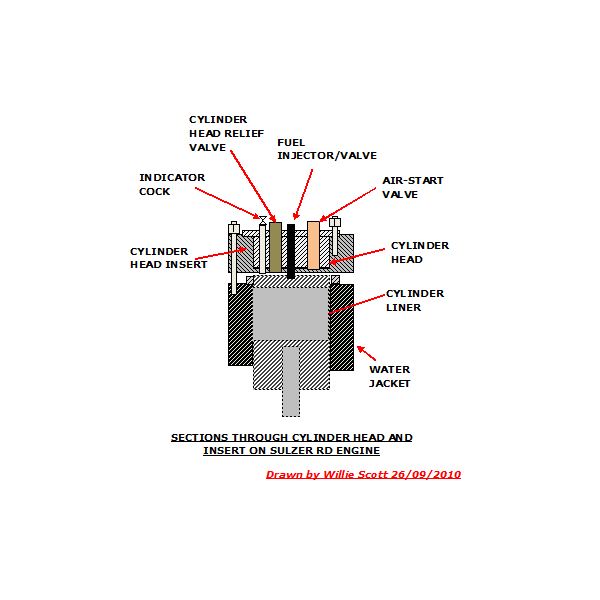 CYLINDER HEAD RELIEF VALVE

FUEL INJECTOR/VALVE

INDICATOR COCK

AIR-START VALVE

CYLINDER HEAD INSERT

CYLINDER HEAD

CYLINDER LINER

WATER JACKET

SECTIONS THROUGH CYLINDER HEAD AND INSERT ON SULZER RD ENGINE

Drawn by Willie Scott 26/09/2010